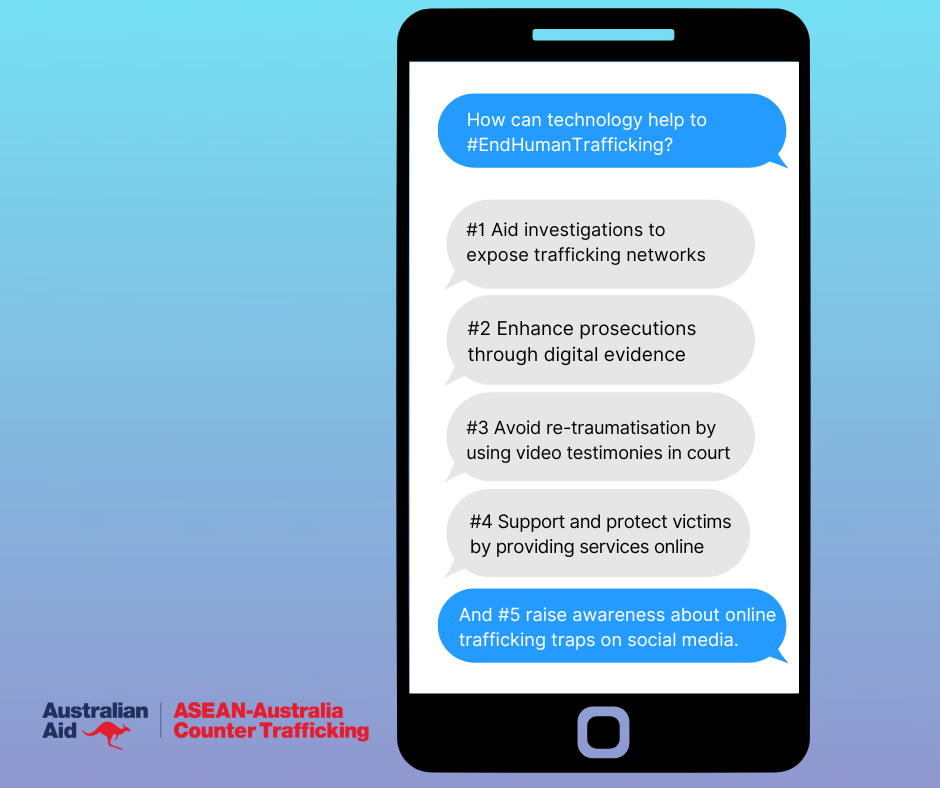 How can technology help to #EndHumanTrafficking?

#1 Aid investigations to expose trafficking networks

#2 Enhance prosecutions through digital evidence

#3 Avoid re-traumatisation by using video testimonies in court

#4 Support and protect victims by providing services online

And #5 raise awareness about online trafficking traps on social media.

Australian Aid

ASEAN-Australia Counter Trafficking