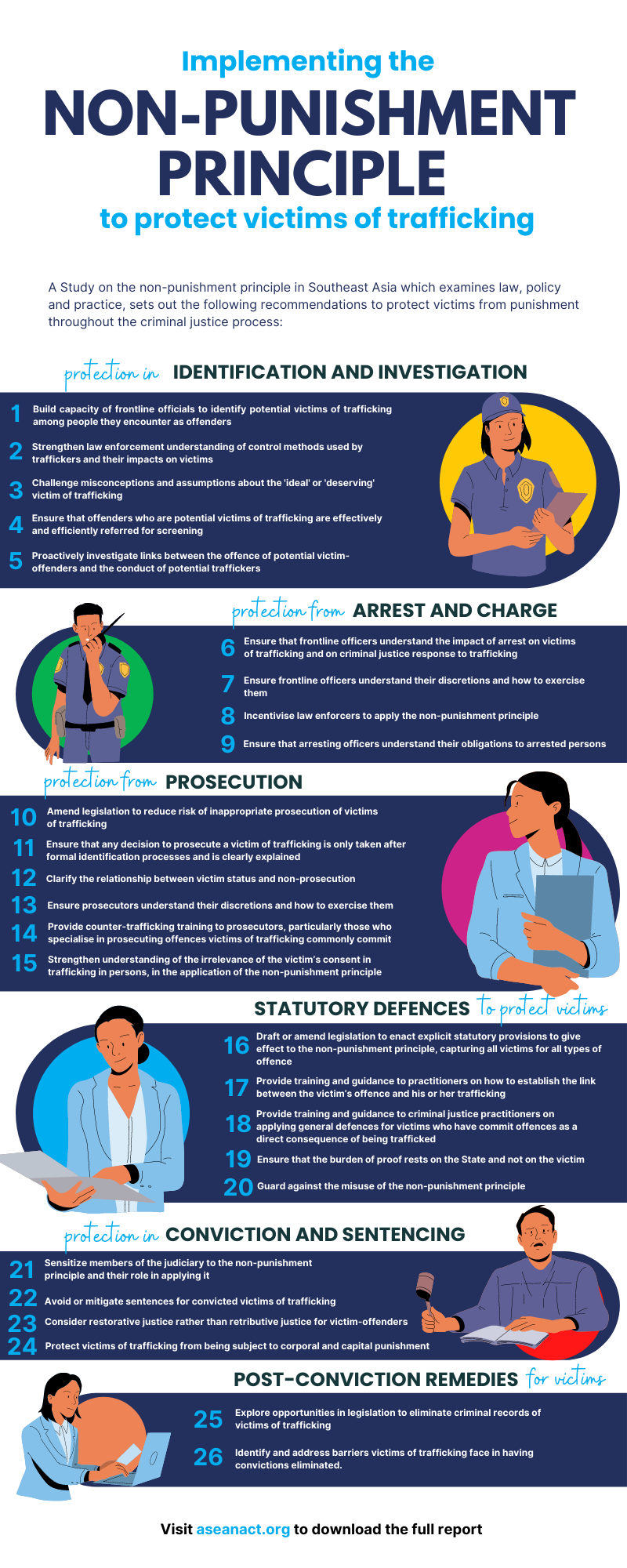 Implementing the
NON-PUNISHMENT PRINCIPLE
to protect victims of trafficking

A Study on the non-punishment principle in Southeast Asia which examines law, policy and practice, sets out the following recommendations to protect victims from punishment throughout the criminal justice process:

protection in IDENTIFICATION AND INVESTIGATION

1 Build capacity of frontline officials to identify potential victims of trafficking among people they encounter as offenders

2 Strengthen law enforcement understanding of control methods used by traffickers and their impacts on victims

3 Challenge misconceptions and assumptions about the 'ideal' or 'deserving' victim of trafficking

4 Ensure that offenders who are potential victims of trafficking are effectively and efficiently referred for screening

5 Proactively investigate links between the offence of potential victim-offenders and the conduct of potential traffickers

protection from ARREST AND CHARGE

6 Ensure that frontline officers understand the impact of arrest on victims of trafficking and on criminal justice response to trafficking

7 Ensure frontline officers understand their discretions and how to exercise them

8 Incentivise law enforcers to apply the non-punishment principle

9 Ensure that arresting officers understand their obligations to arrested persons

protection from PROSECUTION

10 Amend legislation to reduce risk of inappropriate prosecution of victims of trafficking

11 Ensure that any decision to prosecute a victim of trafficking is only taken after formal identification processes and is clearly explained

12 Clarify the relationship between victim status and non-prosecution

13 Ensure prosecutors understand their discretions and how to exercise them

14 Provide counter-trafficking training to prosecutors, particularly those who specialise in prosecuting offences victims of trafficking commonly commit

15 Strengthen understanding of the irrelevance of the victim's consent in trafficking in persons, in the application of the non-punishment principle

STATUTORY DEFENCES to protect victims

16 Draft or amend legislation to enact explicit statutory provisions to give effect to the non-punishment principle, capturing all victims for all types of offence

17 Provide training and guidance to practitioners on how to establish the link between the victim's offence and his or her trafficking

18 Provide training and guidance to criminal justice practitioners on applying general defences for victims who have commit offences as a direct consequence of being trafficked

19 Ensure that the burden of proof rests on the State and not on the victim

20 Guard against the misuse of the non-punishment principle

protection in CONVICTION AND SENTENCING

21 Sensitize members of the judiciary to the non-punishment principle and their role in applying it

22 Avoid or mitigate sentences for convicted victims of trafficking

23 Consider restorative justice rather than retributive justice for victim-offenders

24 Protect victims of trafficking from being subject to corporal and capital punishment

POST-CONVICTION REMEDIES for victims

25 Explore opportunities in legislation to eliminate criminal records of victims of trafficking

26 Identify and address barriers victims of trafficking face in having convictions eliminated.

Visit aseanact.org to download the full report